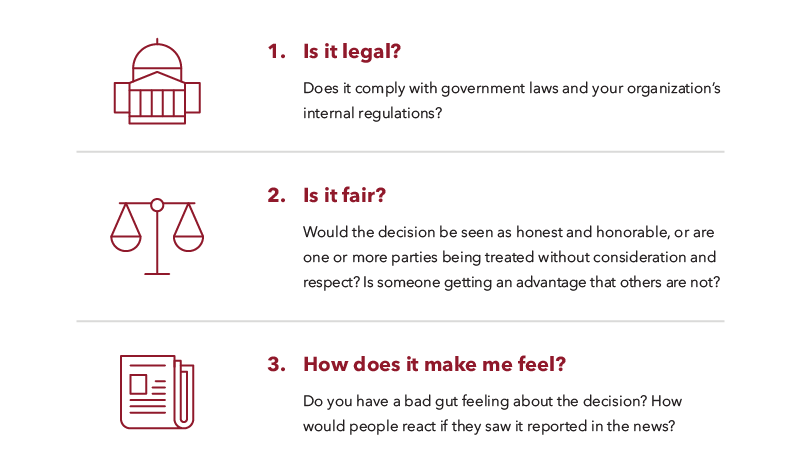 1. Is it legal?

Does it comply with government laws and your organization's internal regulations?

2. Is it fair?

Would the decision be seen as honest and honorable, or are one or more parties being treated without consideration and respect? Is someone getting an advantage that others are not?

3. How does it make me feel?

Do you have a bad gut feeling about the decision? How would people react if they saw it reported in the news?